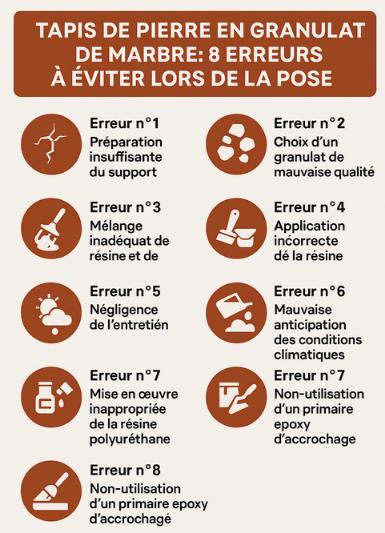 TAPIS DE PIERRE EN GRANULAT DE MARBRE: 8 ERREURS À ÉVITER LORS DE LA POSE

Erreur n°1
Préparation insuffisante du support

Erreur n°2
Choix d'un granulat de mauvaise qualité

Erreur n°3
Mélange inadéquat de résine et de

Erreur n°4
Application incorrecte dé la résine

Erreur n°5
Négligence de l'entretién

Erreur n°6
Mauvaise anticipation des conditions climatiques

Erreur n°7
Mise en œuvre inappropriée de la résine polyuréthane

Erreur n°7
Non-utilisation d'un primaire epoxy d'accrochage

Erreur n°8
Non-utilisation d'un primaire epoxy d'accrochagé